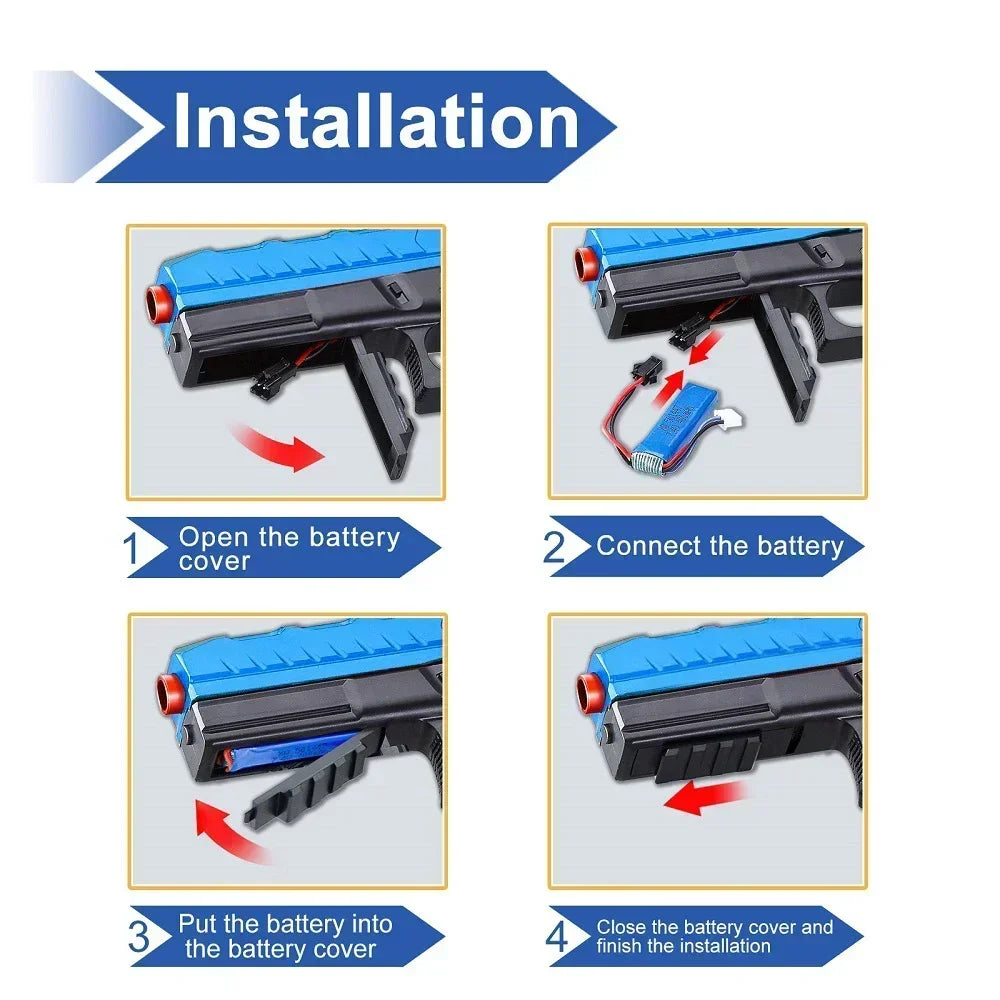 Installation

1 Open the battery cover

2 Connect the battery

3 Put the battery into the battery cover

4 Close the battery cover and finish the installation